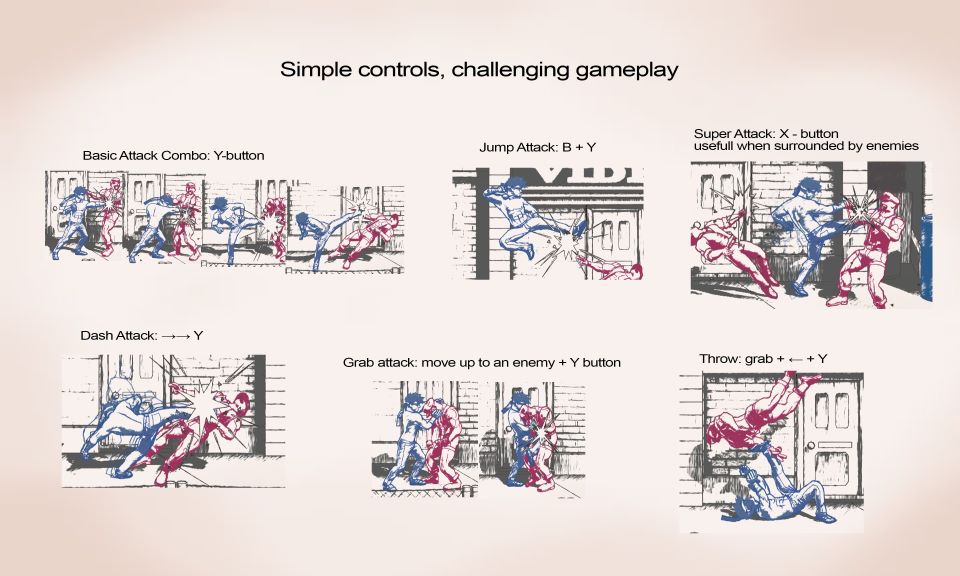 Simple controls, challenging gameplay

Basic Attack Combo: Y-button

Jump Attack: B + Y

Super Attack: X - button
usefull when surrounded by enemies

Dash Attack: →→ Y

Grab attack: move up to an enemy + Y button

Throw: grab + ← + Y